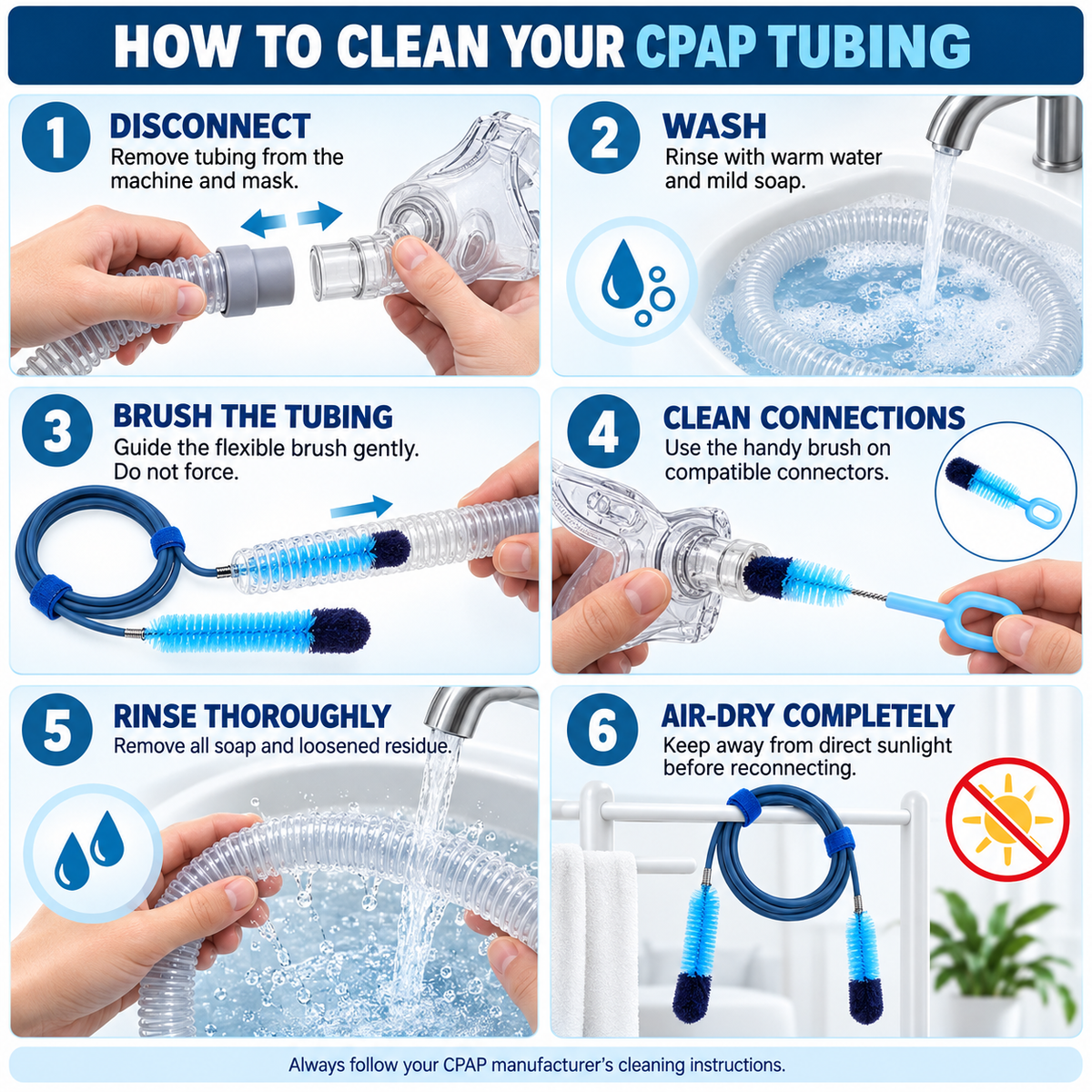 HOW TO CLEAN YOUR CPAP TUBING

1 DISCONNECT
Remove tubing from the machine and mask.

2 WASH
Rinse with warm water and mild soap.

3 BRUSH THE TUBING
Guide the flexible brush gently. Do not force.

4 CLEAN CONNECTIONS
Use the handy brush on compatible connectors.

5 RINSE THOROUGHLY
Remove all soap and loosened residue.

6 AIR-DRY COMPLETELY
Keep away from direct sunlight before reconnecting.

Always follow your CPAP manufacturer's cleaning instructions.